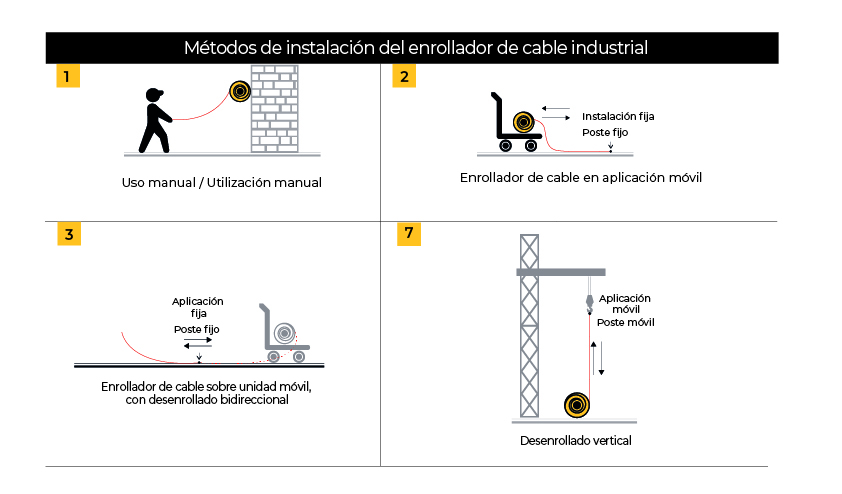 Métodos de instalación del enrollador de cable industrial

1

Uso manual / Utilización manual

2

Instalación fija
Poste fijo

Enrollador de cable en aplicación móvil

3

Aplicación fija
Poste fijo

Enrollador de cable sobre unidad móvil, con desenrollado bidireccional

7

Aplicación móvil
Poste móvil

Desenrollado vertical